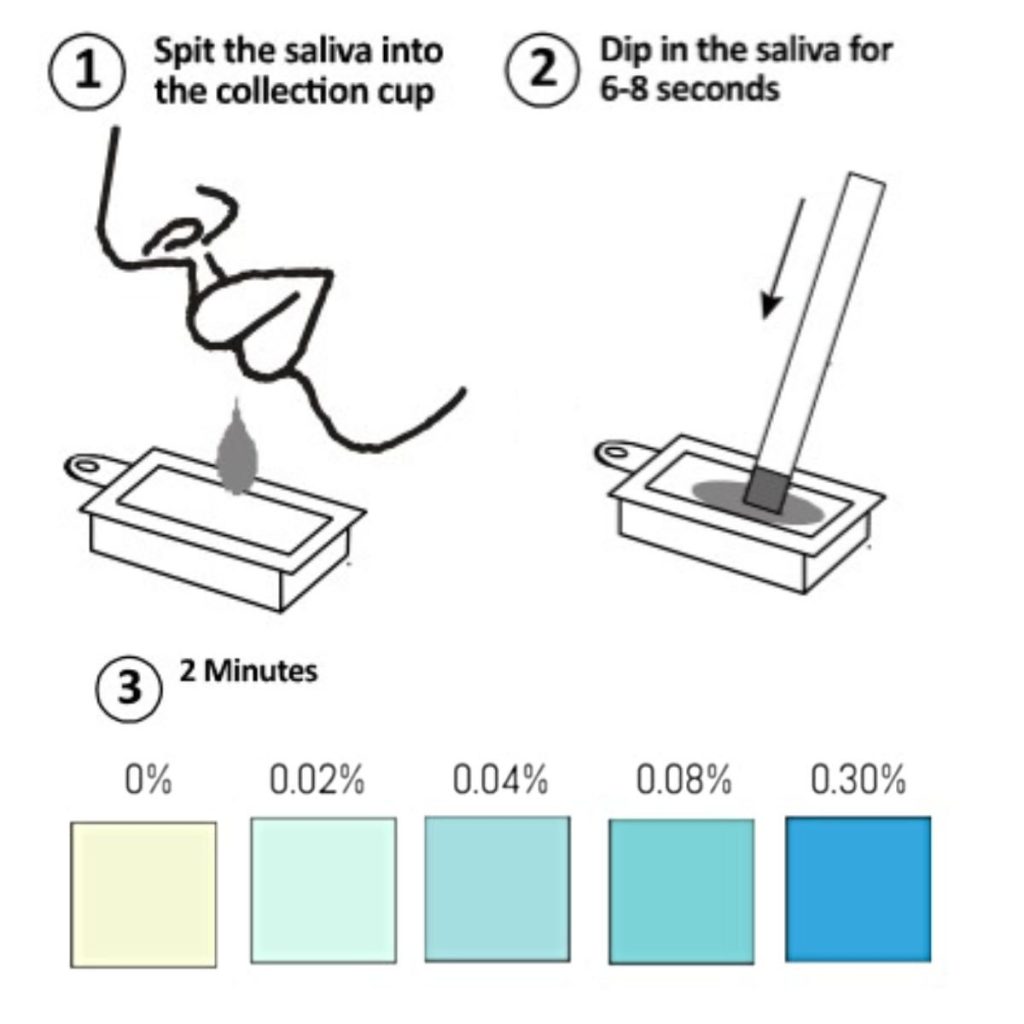 1 Spit the saliva into the collection cup

2 Dip in the saliva for 6-8 seconds

3 2 Minutes

0%

0.02%

0.04%

0.08%

0.30%